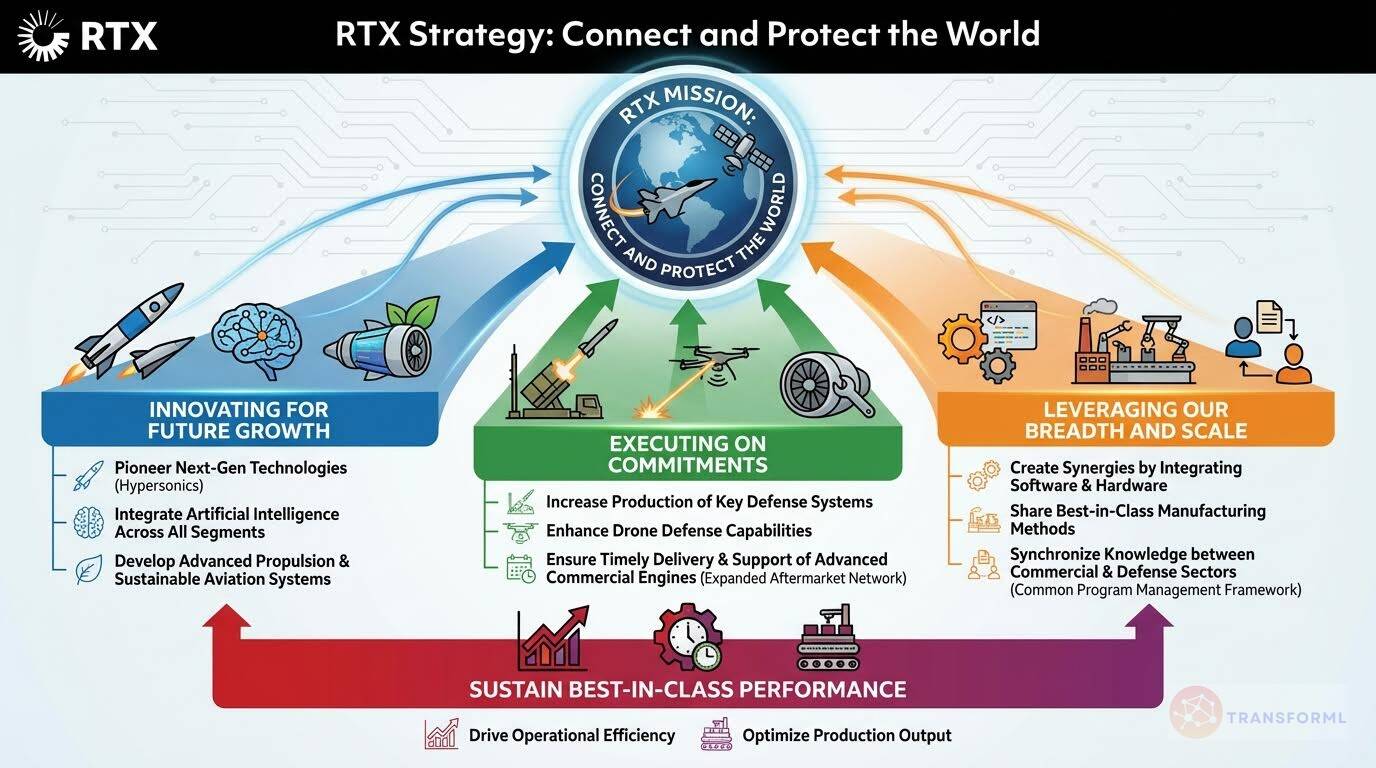 RTX

RTX Strategy: Connect and Protect the World

RTX MISSION: CONNECT AND PROTECT THE WORLD

INNOVATING FOR FUTURE GROWTH

Pioneer Next-Gen Technologies (Hypersonics)

Integrate Artificial Intelligence Across All Segments

Develop Advanced Propulsion & Sustainable Aviation Systems

EXECUTING ON COMMITMENTS

Increase Production of Key Defense Systems

Enhance Drone Defense Capabilities

Ensure Timely Delivery & Support of Advanced Commercial Engines (Expanded Aftermarket Network)

LEVERAGING OUR BREADTH AND SCALE

Create Synergies by Integrating Software & Hardware

Share Best-in-Class Manufacturing Methods

Synchronize Knowledge between Commercial & Defense Sectors (Common Program Management Framework)

SUSTAIN BEST-IN-CLASS PERFORMANCE

Drive Operational Efficiency

Optimize Production Output

TRANSFORML